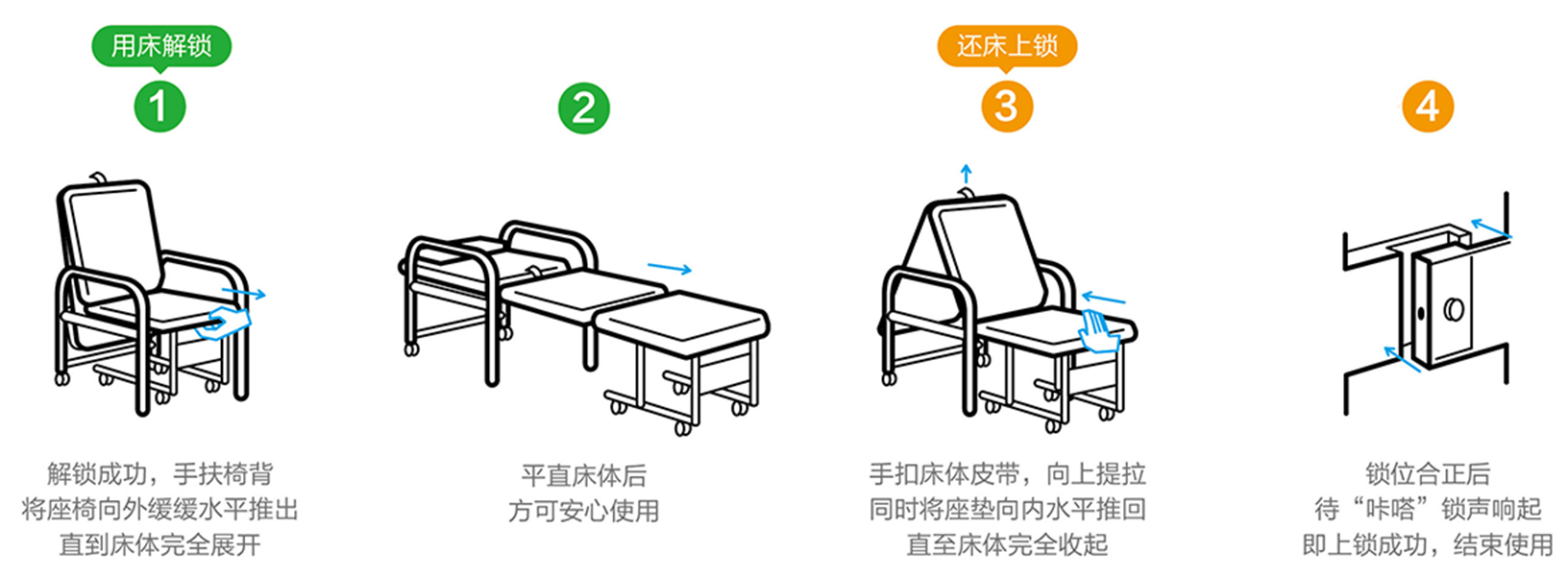 用床解锁

1

解锁成功，手扶椅背
将座椅向外缓缓水平推出
直到床体完全展开

2

平直床体后
方可安心使用

还床上锁

3

手扣床体皮带，向上提拉
同时将座垫向内水平推回
直至床体完全收起

4

锁位合正后
待“咔嗒”锁声响起
即上锁成功，结束使用